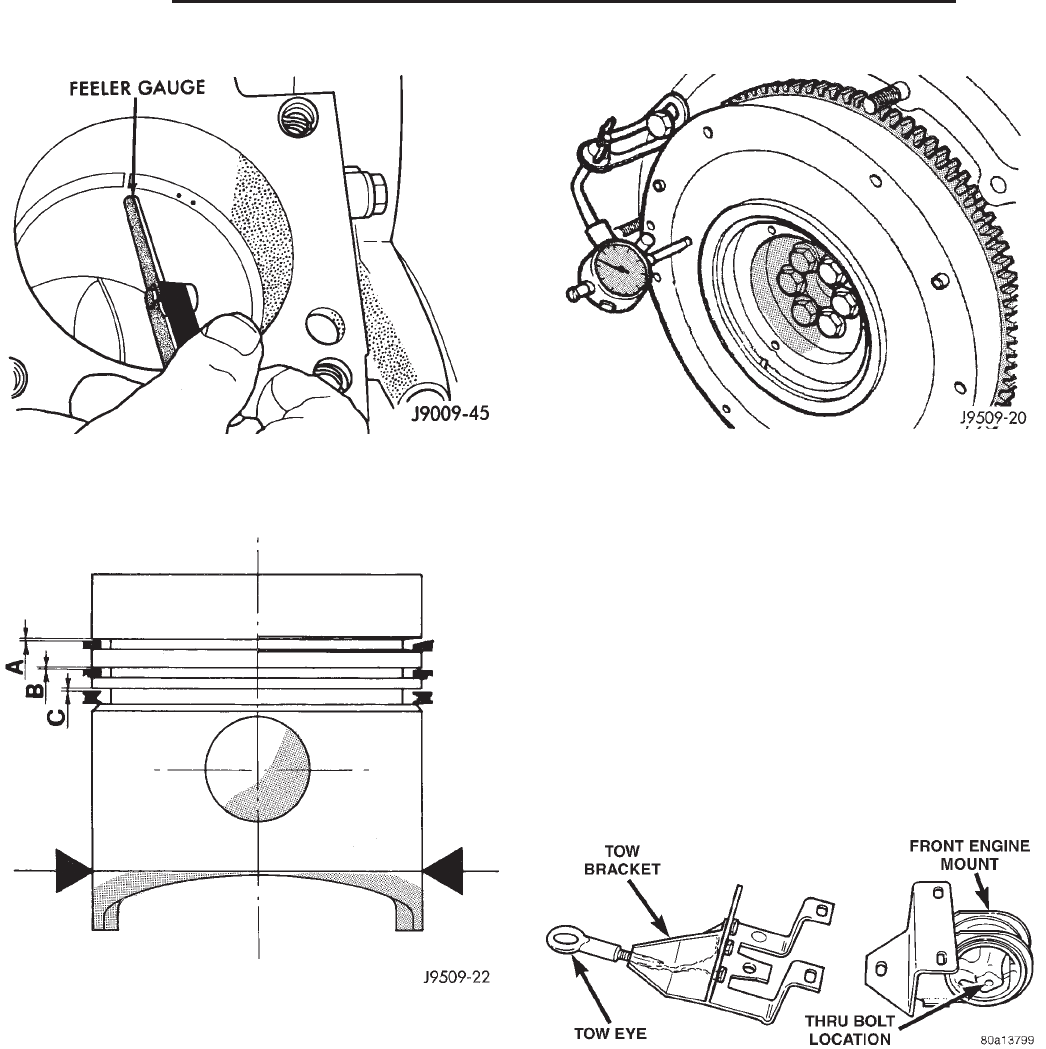 FEELER GAUGE

J9009-45

J9509-20

A
B
C

J9509-22

TOW BRACKET

FRONT ENGINE MOUNT

TOW EYE

THRU BOLT LOCATION

80a13799